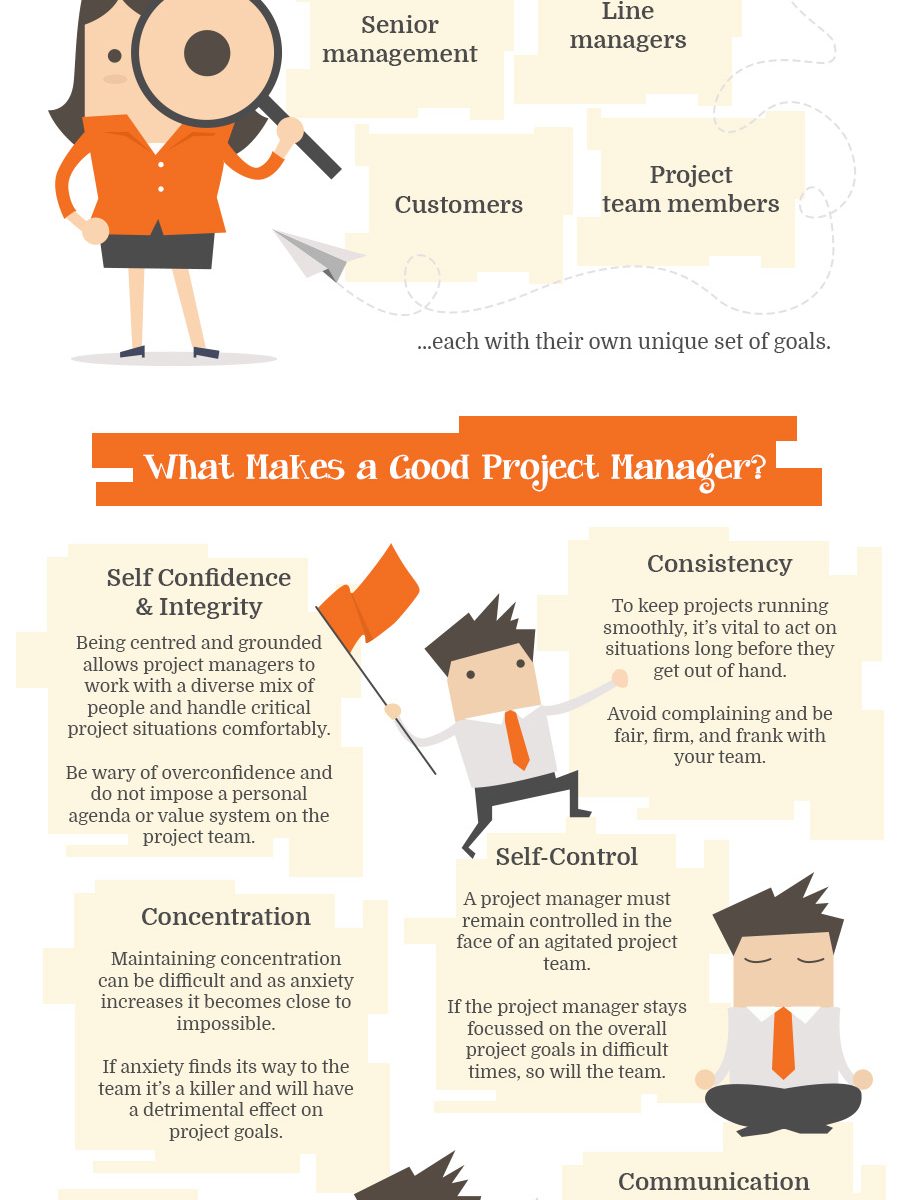 Senior management

Line managers

Customers

Project team members

...each with their own unique set of goals.

What Makes a Good Project Manager?

Self Confidence & Integrity

Being centred and grounded allows project managers to work with a diverse mix of people and handle critical project situations comfortably.

Be wary of overconfidence and do not impose a personal agenda or value system on the project team.

Consistency

To keep projects running smoothly, it's vital to act on situations long before they get out of hand.

Avoid complaining and be fair, firm, and frank with your team.

Self-Control

A project manager must remain controlled in the face of an agitated project team.

If the project manager stays focussed on the overall project goals in difficult times, so will the team.

Concentration

Maintaining concentration can be difficult and as anxiety increases it becomes close to impossible.

If anxiety finds its way to the team it's a killer and will have a detrimental effect on project goals.

Communication